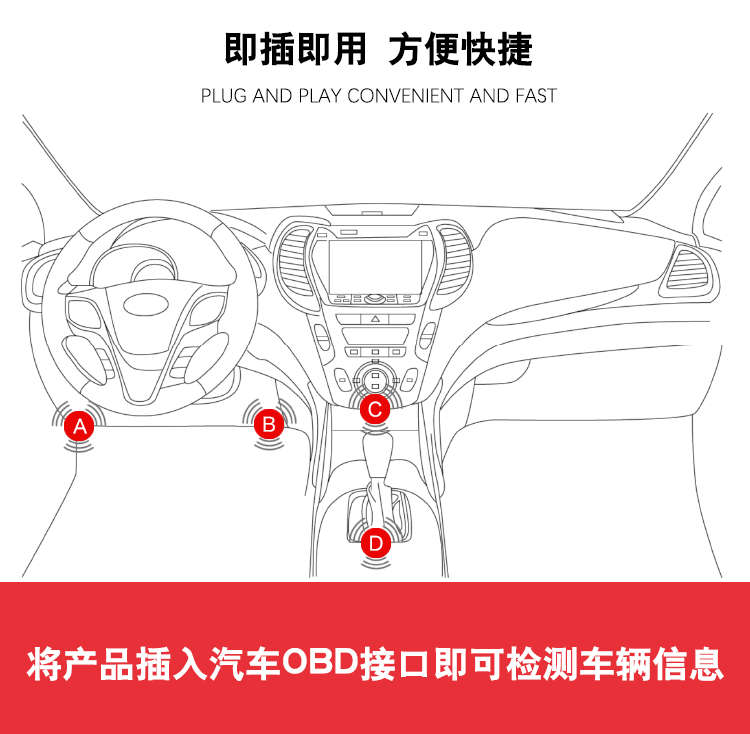 即插即用 方便快捷

PLUG AND PLAY CONVENIENT AND FAST

A

B

C

D

将产品插入汽车OBD接口即可检测车辆信息